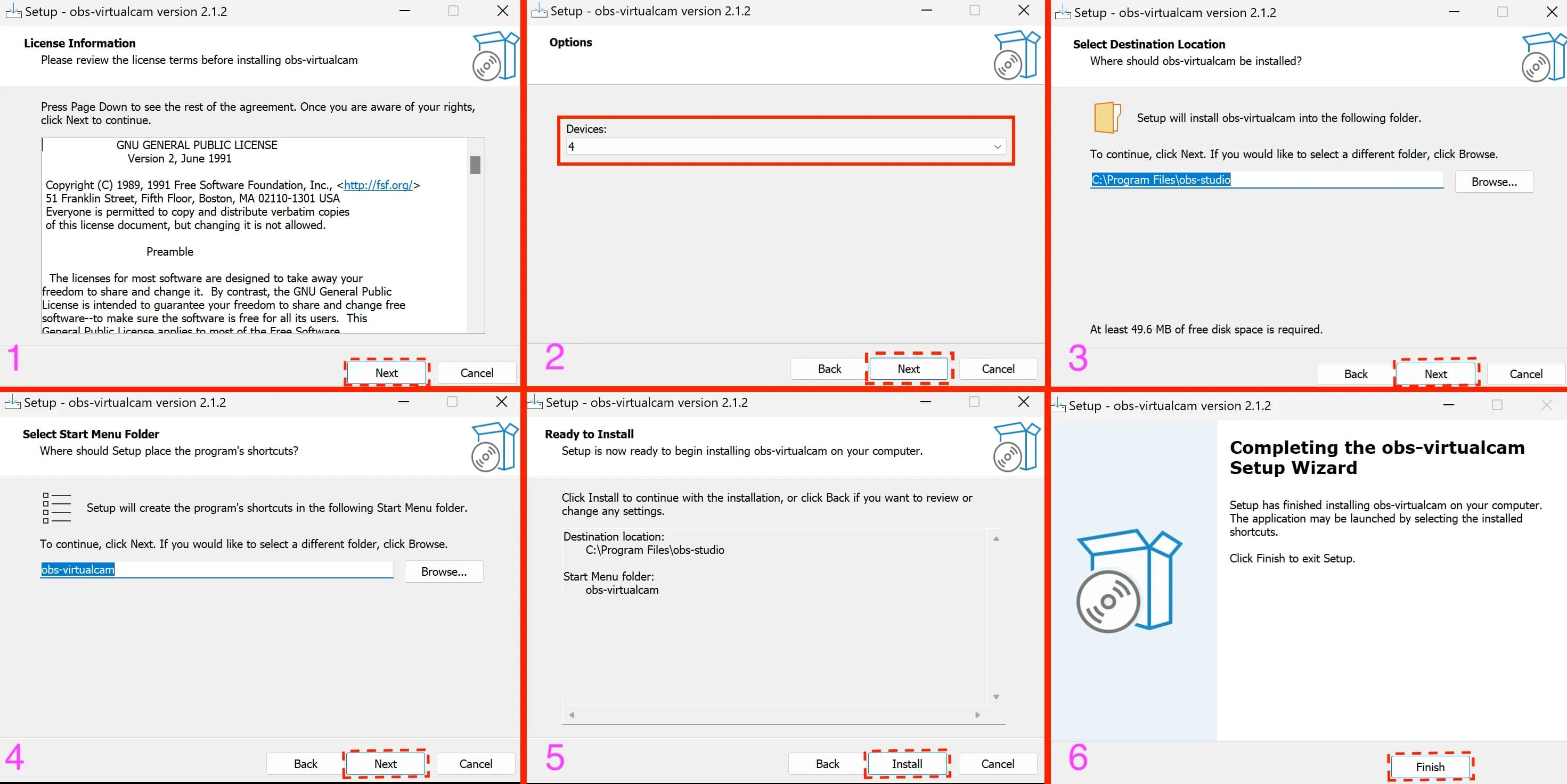 Setup - obs-virtualcam version 2.1.2

License Information
Please review the license terms before installing obs-virtualcam

Press Page Down to see the rest of the agreement. Once you are aware of your rights, click Next to continue.

GNU GENERAL PUBLIC LICENSE
Version 2, June 1991

Copyright (C) 1989, 1991 Free Software Foundation, Inc., <http://fsf.org/>
51 Franklin Street, Fifth Floor, Boston, MA 02110-1301 USA
Everyone is permitted to copy and distribute verbatim copies
of this license document, but changing it is not allowed.

Preamble

The licenses for most software are designed to take away your freedom to share and change it. By contrast, the GNU General Public License is intended to guarantee your freedom to share and change free software--to make sure the software is free for all its users. This General Public License applies to most of the Free Software

1

Next Cancel

Setup - obs-virtualcam version 2.1.2

Options

Devices:
4

2

Back Next Cancel

Setup - obs-virtualcam version 2.1.2

Select Destination Location
Where should obs-virtualcam be installed?

Setup will install obs-virtualcam into the following folder.

To continue, click Next. If you would like to select a different folder, click Browse.

C:\Program Files\obs-studio Browse...

At least 49.6 MB of free disk space is required.

3

Back Next Cancel

Setup - obs-virtualcam version 2.1.2

Select Start Menu Folder
Where should Setup place the program's shortcuts?

Setup will create the program's shortcuts in the following Start Menu folder.

To continue, click Next. If you would like to select a different folder, click Browse.

obs-virtualcam Browse...

4

Back Next Cancel

Setup - obs-virtualcam version 2.1.2

Ready to Install
Setup is now ready to begin installing obs-virtualcam on your computer.

Click Install to continue with the installation, or click Back if you want to review or change any settings.

Destination location:
C:\Program Files\obs-studio

Start Menu folder:
obs-virtualcam

5

Back Install Cancel

Setup - obs-virtualcam version 2.1.2

Completing the obs-virtualcam Setup Wizard

Setup has finished installing obs-virtualcam on your computer. The application may be launched by selecting the installed shortcuts.

Click Finish to exit Setup.

6

Finish