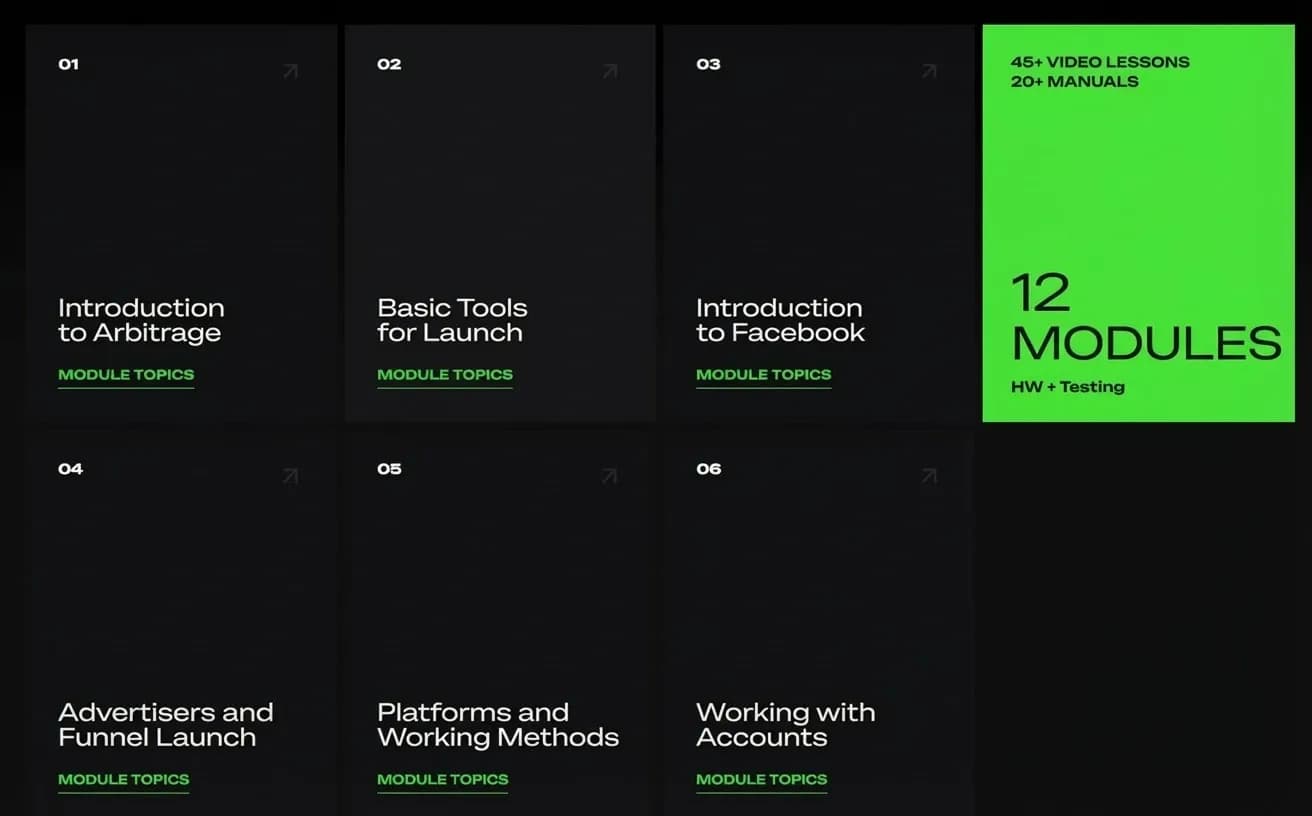 01

Introduction to Arbitrage

MODULE TOPICS

02

Basic Tools for Launch

MODULE TOPICS

03

Introduction to Facebook

MODULE TOPICS

45+ VIDEO LESSONS
20+ MANUALS

12 MODULES

HW + Testing

04

Advertisers and Funnel Launch

MODULE TOPICS

05

Platforms and Working Methods

MODULE TOPICS

06

Working with Accounts

MODULE TOPICS